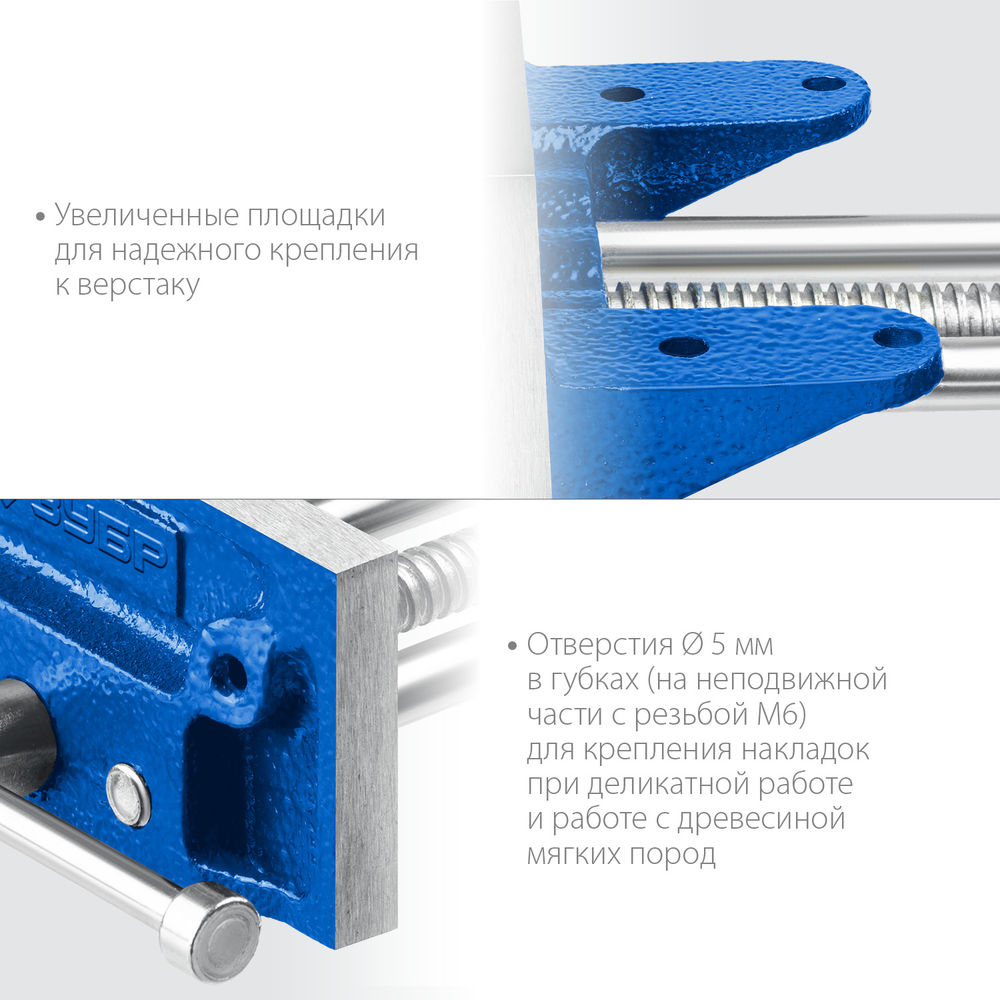 • Увеличенные площадки для надежного крепления к верстаку

ЗУБР

• Отверстия Ø 5 мм в губках (на неподвижной части с резьбой М6) для крепления накладок при деликатной работе и работе с древесиной мягких пород