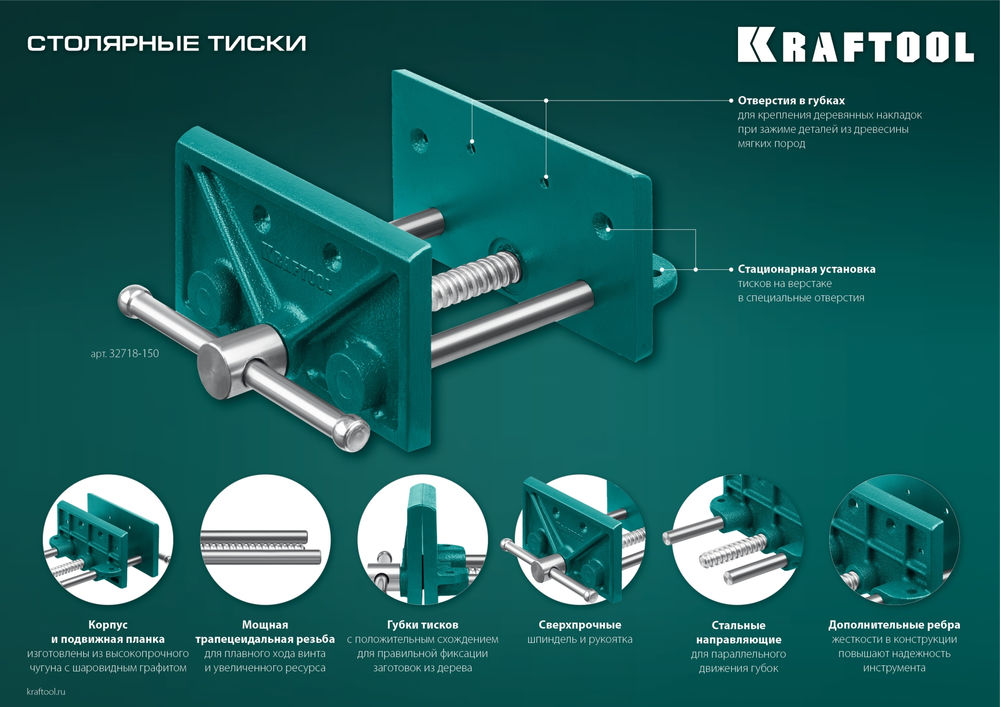 СТОЛЯРНЫЕ ТИСКИ

KRAFTOOL

Отверстия в губках
для крепления деревянных накладок при зажиме деталей из древесины мягких пород

Стационарная установка
тисков на верстаке в специальные отверстия

KRAFTOOL

арт. 32718-150

Корпус и подвижная планка
изготовлены из высокопрочного чугуна с шаровидным графитом

Мощная трапецеидальная резьба
для плавного хода винта и увеличенного ресурса

Губки тисков
с положительным схождением для правильной фиксации заготовок из дерева

Сверхпрочные
шпиндель и рукоятка

Стальные направляющие
для параллельного движения губок

Дополнительные ребра
жесткости в конструкции повышают надежность инструмента

kraftool.ru