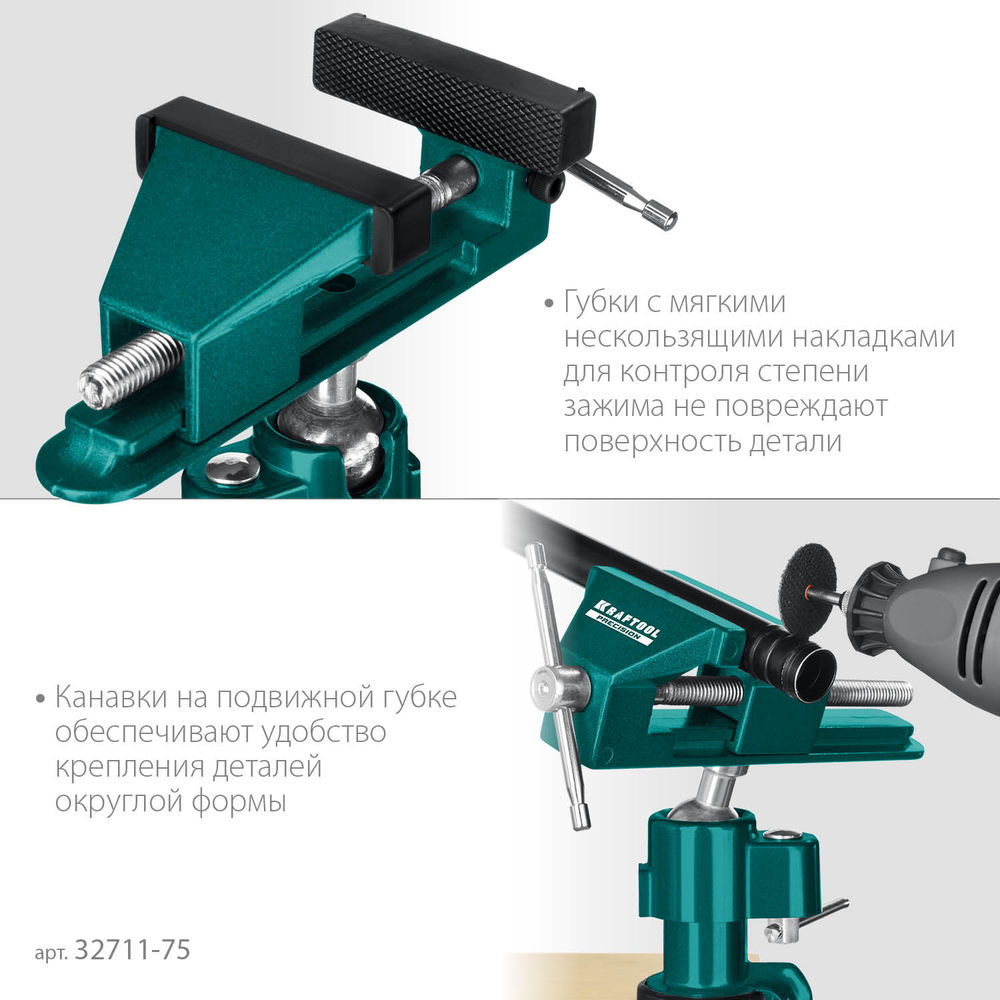 • Губки с мягкими нескользящими накладками для контроля степени зажима не повреждают поверхность детали

KRAFTOOL
PRECISION

• Канавки на подвижной губке обеспечивают удобство крепления деталей округлой формы

арт. 32711-75