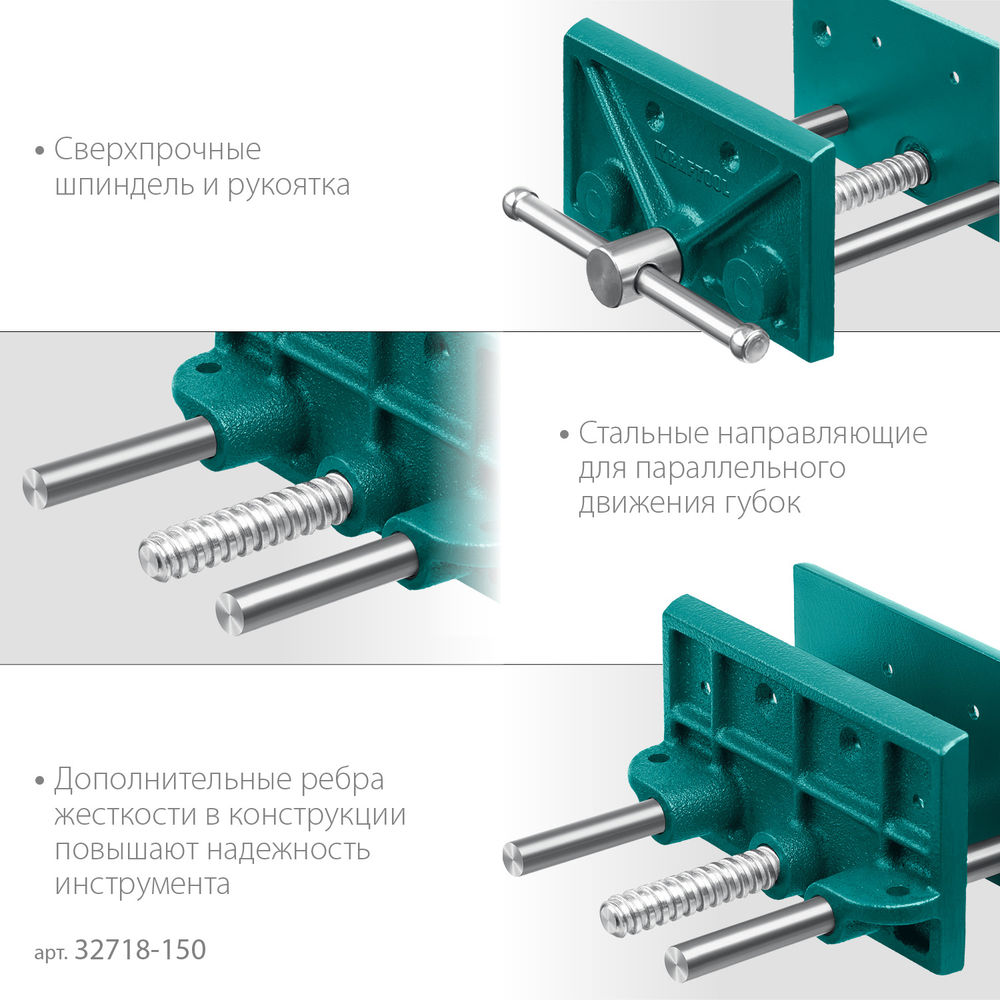 • Сверхпрочные шпиндель и рукоятка

KRAFTOOL

• Стальные направляющие для параллельного движения губок

• Дополнительные ребра жесткости в конструкции повышают надежность инструмента

арт. 32718-150