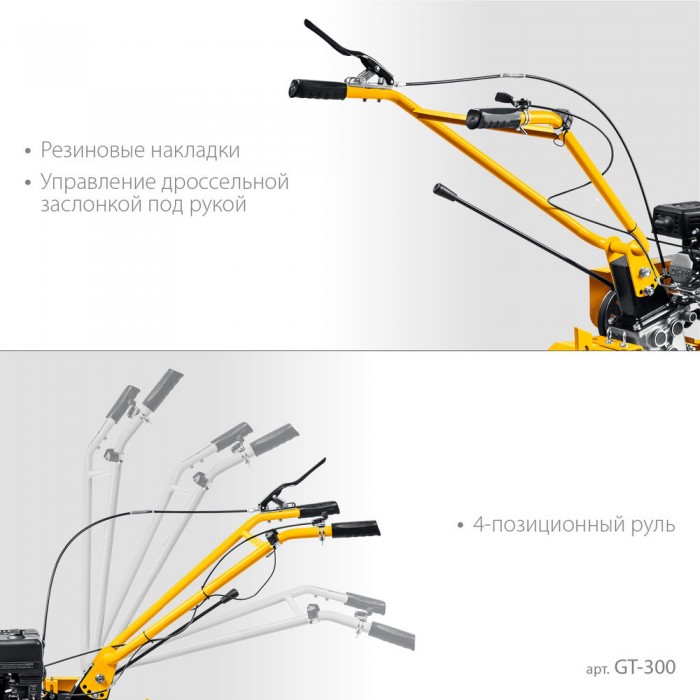 • Резиновые накладки
• Управление дроссельной заслонкой под рукой

• 4-позиционный руль

арт. GT-300