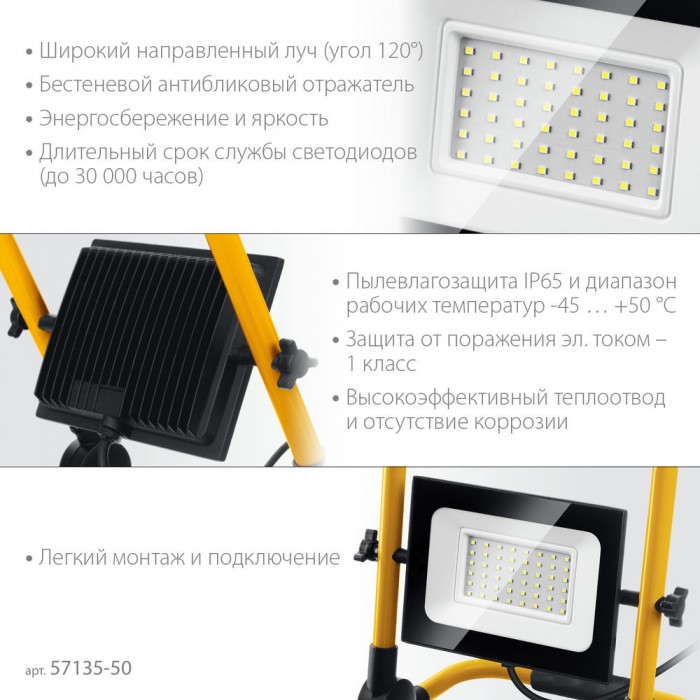 • Широкий направленный луч (угол 120°)
• Бестеневой антибликовый отражатель
• Энергосбережение и яркость
• Длительный срок службы светодиодов (до 30 000 часов)

• Пылевлагозащита IP65 и диапазон рабочих температур -45 … +50 °C
• Защита от поражения эл. током – 1 класс
• Высокоэффективный теплоотвод и отсутствие коррозии

• Легкий монтаж и подключение

арт. 57135-50