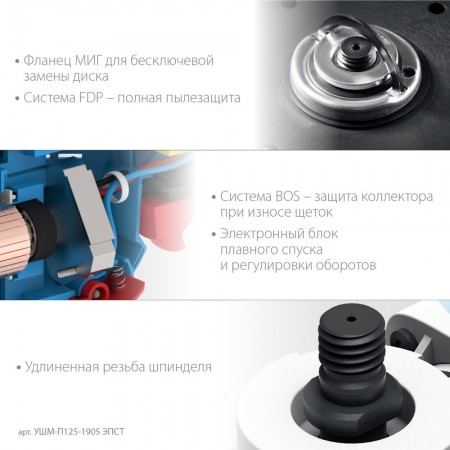 • Фланец МИГ для бесключевой замены диска

• Система FDP – полная пылезащита

• Система BOS – защита коллектора при износе щеток

• Электронный блок плавного спуска и регулировки оборотов

• Удлиненная резьба шпинделя

арт. УШМ-П125-1905 ЭПСТ